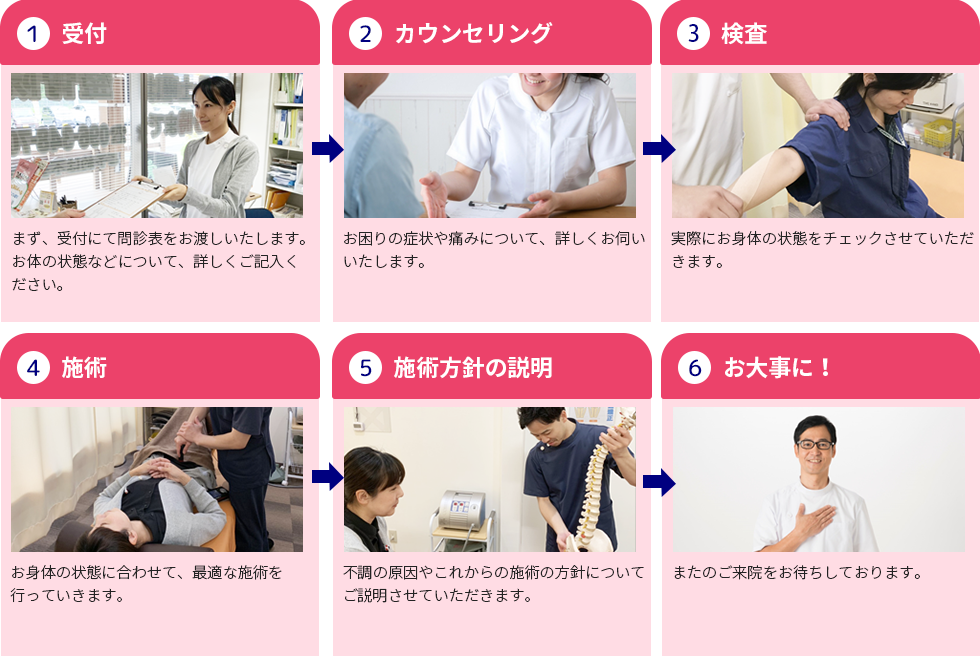 1 受付

まず、受付にて問診表をお渡しいたします。お体の状態などについて、詳しくご記入ください。

2 カウンセリング

お困りの症状や痛みについて、詳しくお伺いいたします。

3 検査

実際にお身体の状態をチェックさせていただきます。

4 施術

お身体の状態に合わせて、最適な施術を行っていきます。

5 施術方針の説明

不調の原因やこれからの施術の方針についてご説明させていただきます。

6 お大事に！

またのご来院をお待ちしております。